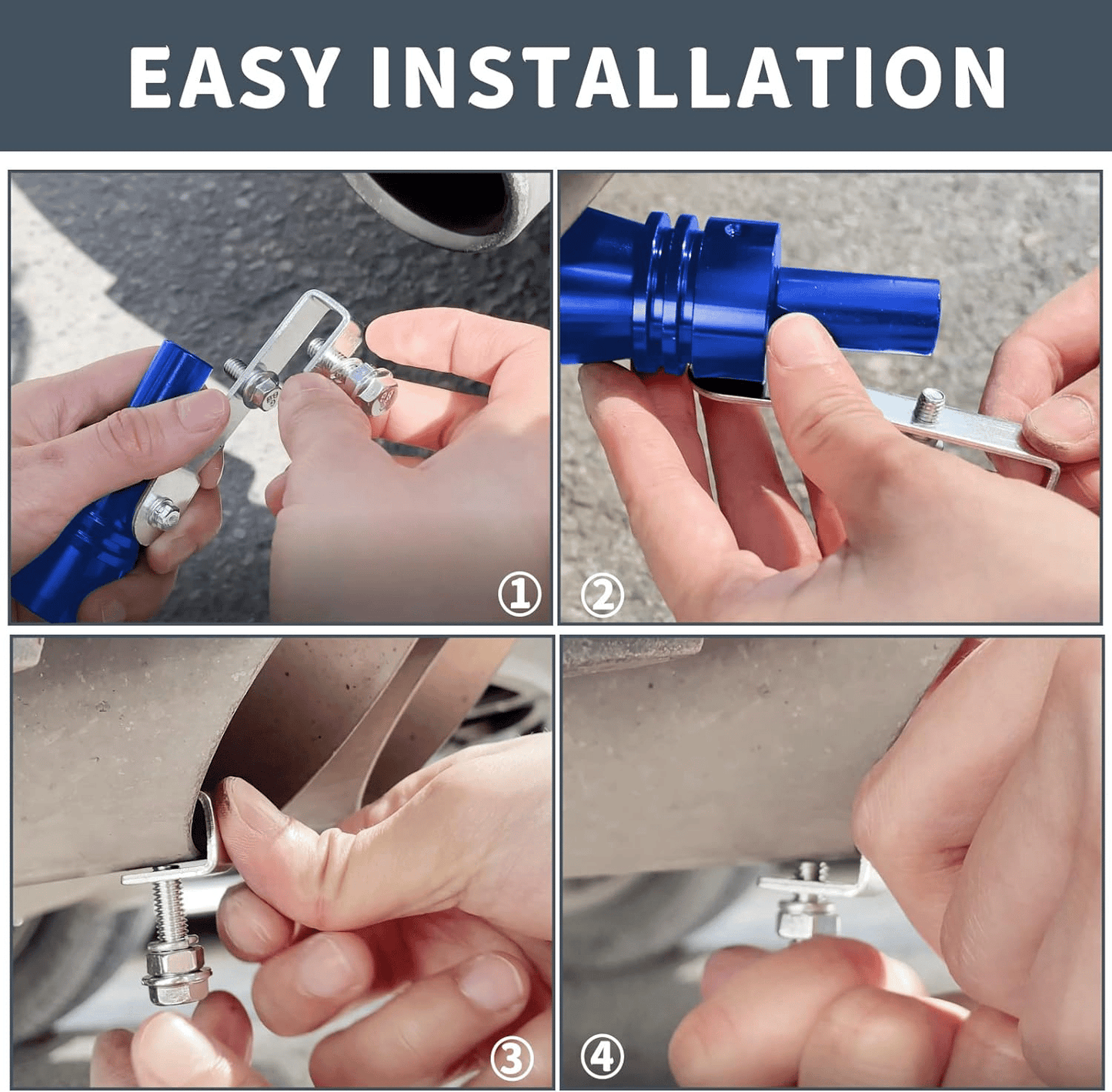 EASY INSTALLATION

①

②

③

④