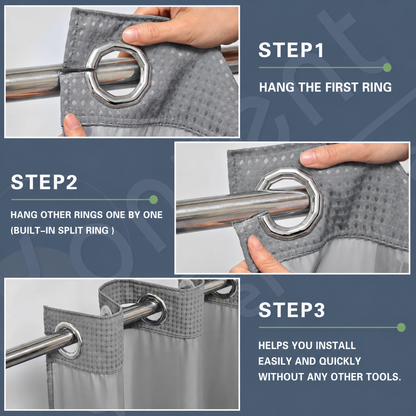 STEP1

HANG THE FIRST RING

STEP2

HANG OTHER RINGS ONE BY ONE (BUILT-IN SPLIT RING )

STEP3

HELPS YOU INSTALL EASILY AND QUICKLY WITHOUT ANY OTHER TOOLS.