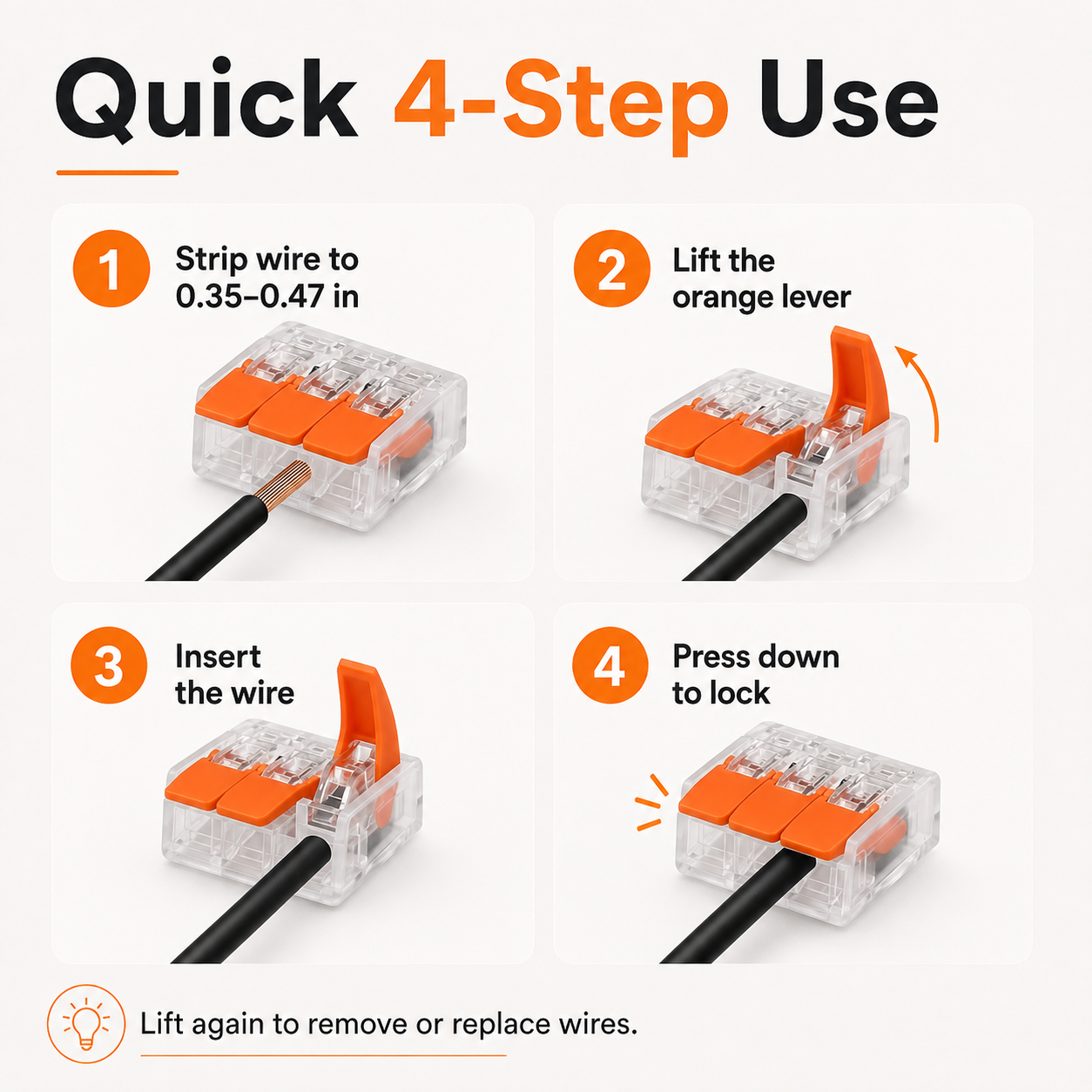 Quick 4-Step Use

1 Strip wire to 0.35–0.47 in

2 Lift the orange lever

3 Insert the wire

4 Press down to lock

Lift again to remove or replace wires.