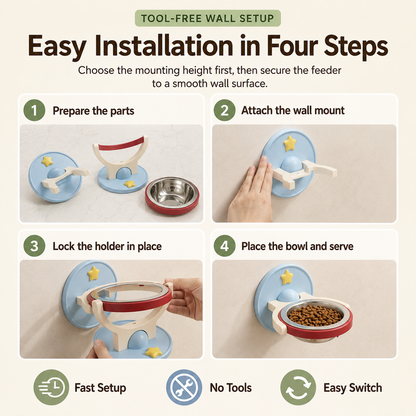 TOOL-FREE WALL SETUP

Easy Installation in Four Steps

Choose the mounting height first, then secure the feeder to a smooth wall surface.

1 Prepare the parts

2 Attach the wall mount

3 Lock the holder in place

4 Place the bowl and serve

Fast Setup

No Tools

Easy Switch