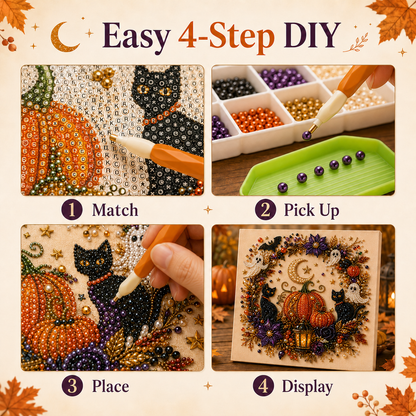 Easy 4-Step DIY

1 Match

2 Pick Up

3 Place

4 Display