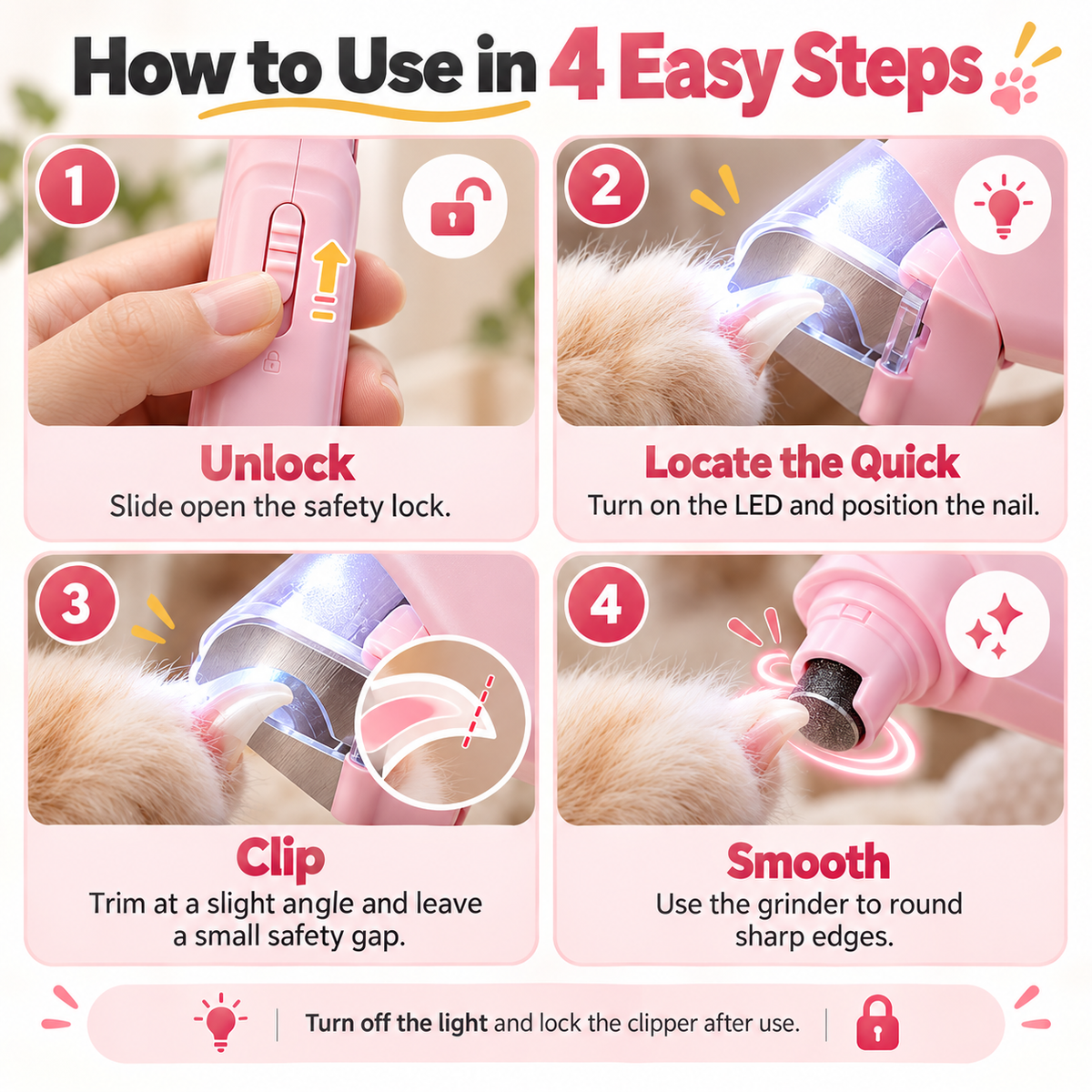 How to Use in 4 Easy Steps

1

Unlock

Slide open the safety lock.

2

Locate the Quick

Turn on the LED and position the nail.

3

Clip

Trim at a slight angle and leave a small safety gap.

4

Smooth

Use the grinder to round sharp edges.

Turn off the light and lock the clipper after use.