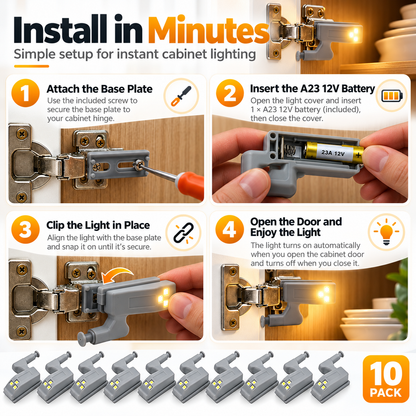 Install in Minutes
Simple setup for instant cabinet lighting

1
Attach the Base Plate
Use the included screw to secure the base plate to your cabinet hinge.

2
Insert the A23 12V Battery
Open the light cover and insert 1 × A23 12V battery (included), then close the cover.

23A 12V

3
Clip the Light in Place
Align the light with the base plate and snap it on until it's secure.

4
Open the Door and Enjoy the Light
The light turns on automatically when you open the cabinet door and turns off when you close it.

10
PACK