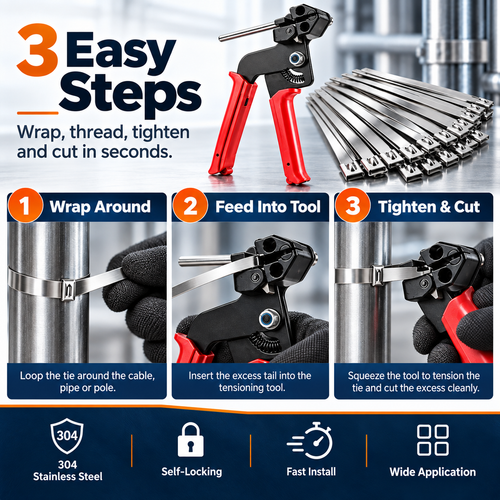 3 Easy Steps

Wrap, thread, tighten and cut in seconds.

1 Wrap Around

Loop the tie around the cable, pipe or pole.

2 Feed Into Tool

Insert the excess tail into the tensioning tool.

3 Tighten & Cut

Squeeze the tool to tension the tie and cut the excess cleanly.

304

304 Stainless Steel

Self-Locking

Fast Install

Wide Application