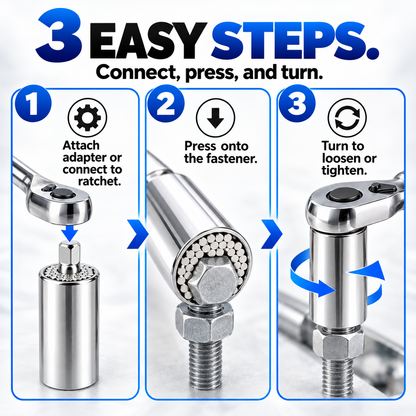 3 EASY STEPS.
Connect, press, and turn.

1
Attach adapter or connect to ratchet.

2
Press onto the fastener.

3
Turn to loosen or tighten.