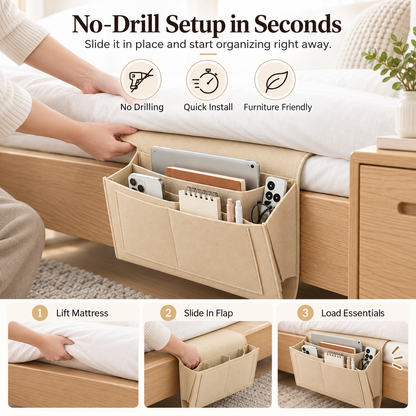 No-Drill Setup in Seconds

Slide it in place and start organizing right away.

No Drilling

Quick Install

Furniture Friendly

1 Lift Mattress

2 Slide In Flap

3 Load Essentials