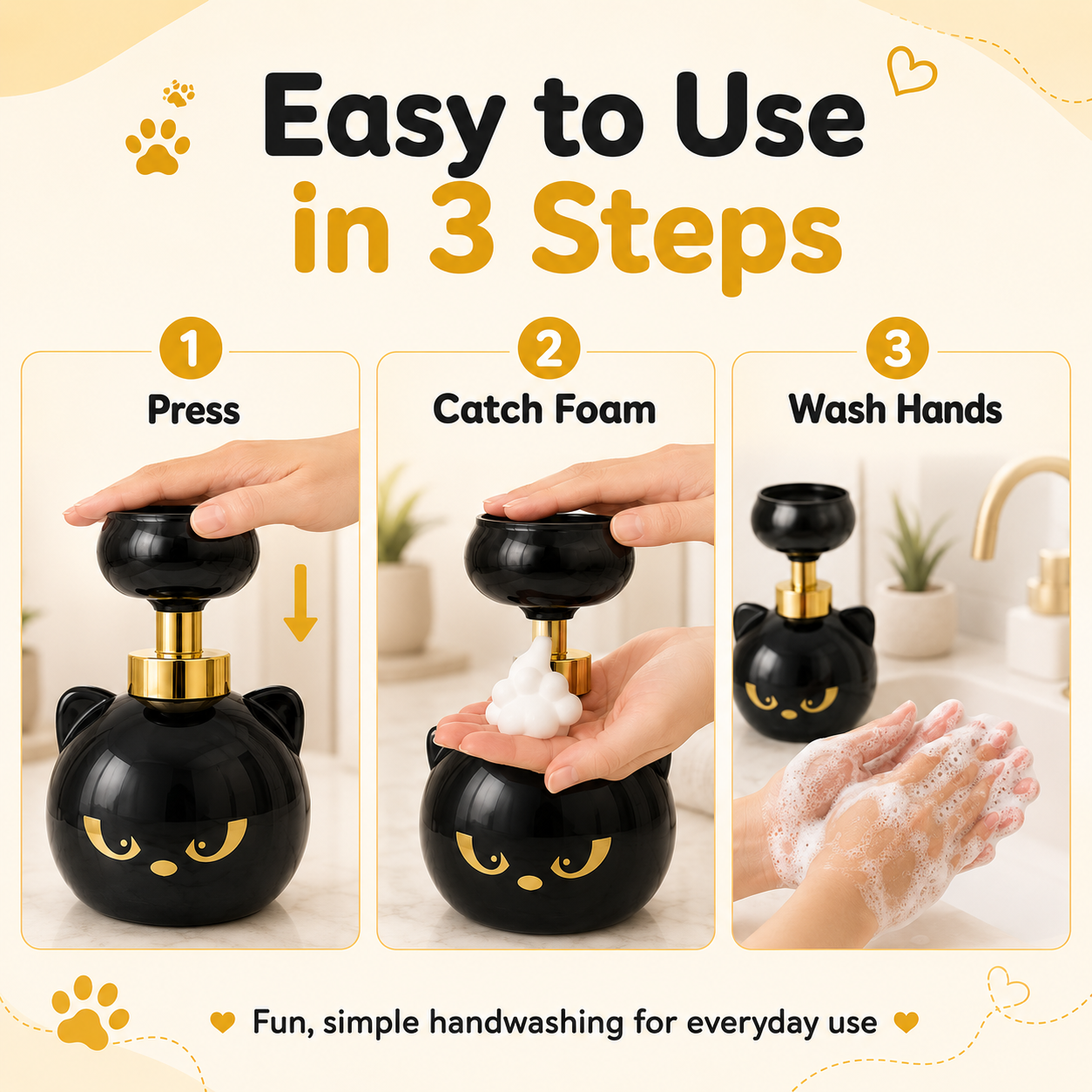 Easy to Use
in 3 Steps

1
Press

2
Catch Foam

3
Wash Hands

Fun, simple handwashing for everyday use