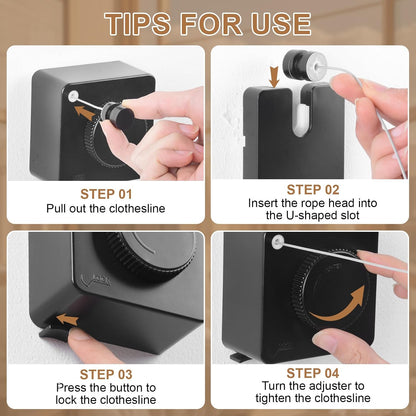 TIPS FOR USE

STEP 01
Pull out the clothesline

STEP 02
Insert the rope head into the U-shaped slot

STEP 03
Press the button to lock the clothesline

STEP 04
Turn the adjuster to tighten the clothesline