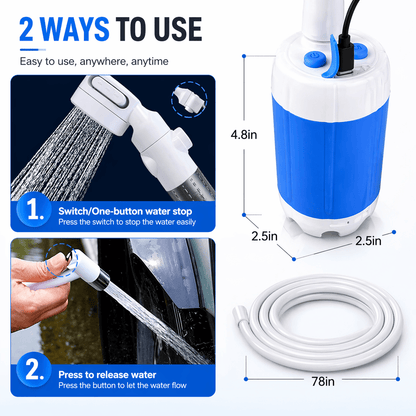 2 WAYS TO USE

Easy to use, anywhere, anytime

1. Switch/One-button water stop
Press the switch to stop the water easily

2. Press to release water
Press the button to let the water flow

4.8in

2.5in

2.5in

78in