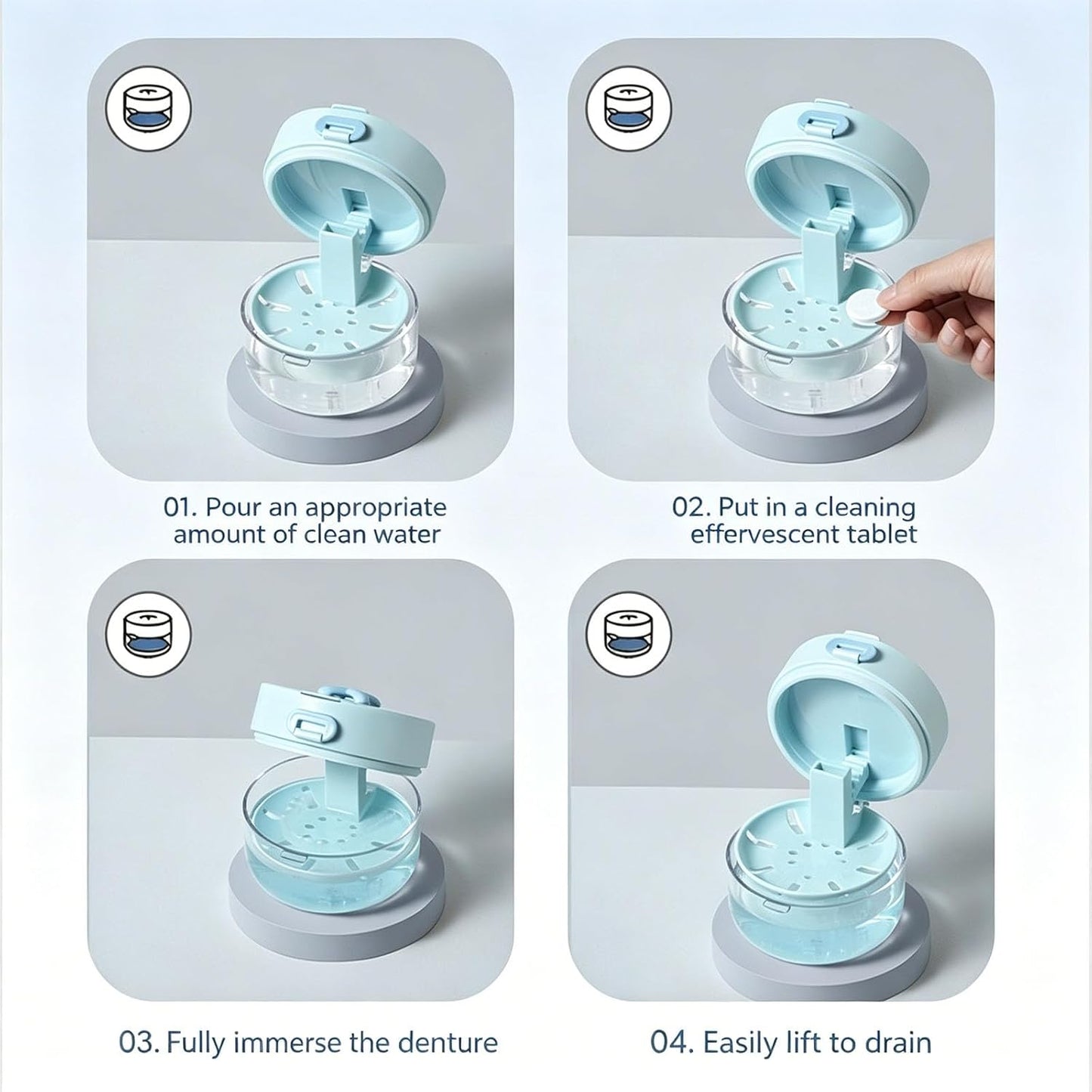 01. Pour an appropriate amount of clean water

02. Put in a cleaning effervescent tablet

03. Fully immerse the denture

04. Easily lift to drain