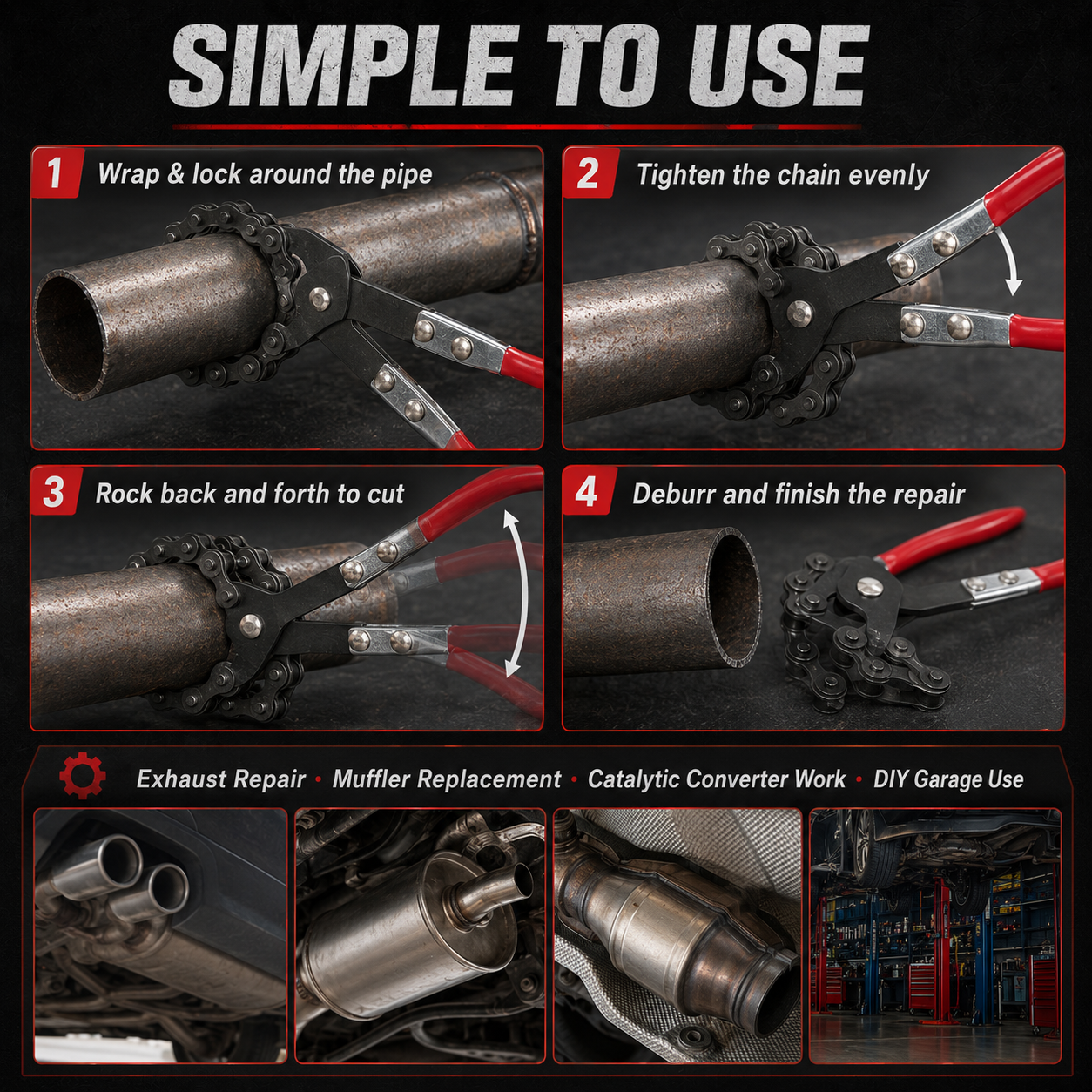 SIMPLE TO USE

1 Wrap & lock around the pipe

2 Tighten the chain evenly

3 Rock back and forth to cut

4 Deburr and finish the repair

Exhaust Repair • Muffler Replacement • Catalytic Converter Work • DIY Garage Use